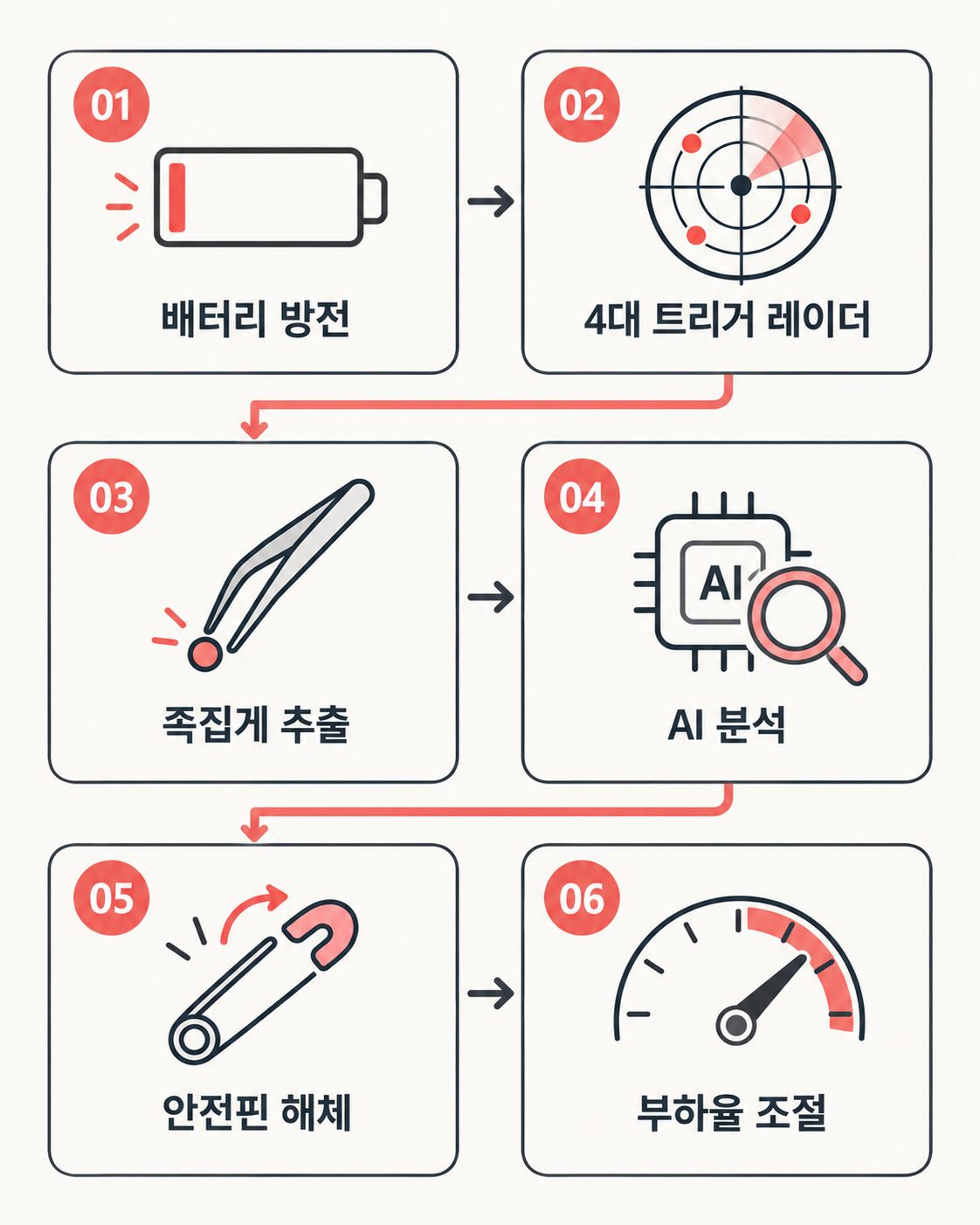 01
배터리 방전

02
4대 트리거 레이더

03
족집게 추출

04
AI
AI 분석

05
안전핀 해체

06
부하율 조절